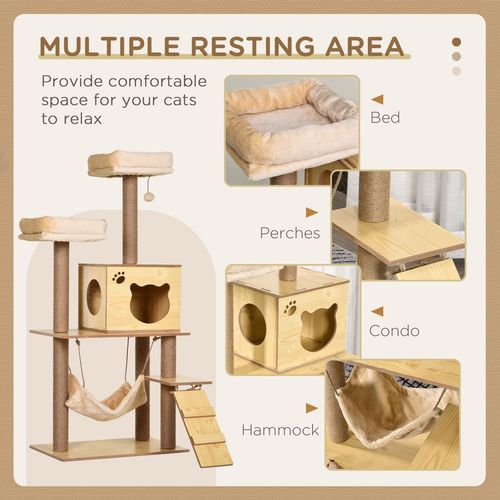 MULTIPLE RESTING AREA

Provide comfortable space for your cats to relax

Bed

Perches

Condo

Hammock