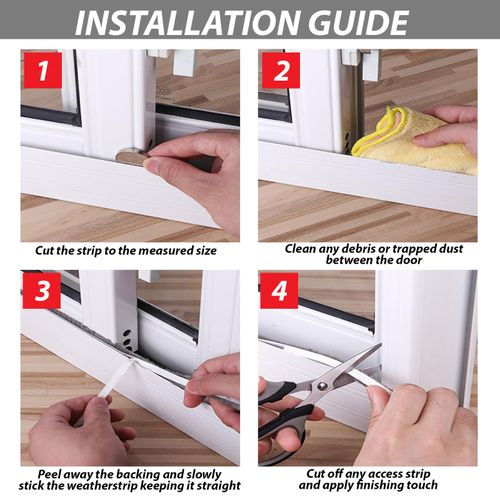 INSTALLATION GUIDE

1

Cut the strip to the measured size

2

Clean any debris or trapped dust between the door

3

Peel away the backing and slowly stick the weatherstrip keeping it straight

4

Cut off any access strip and apply finishing touch