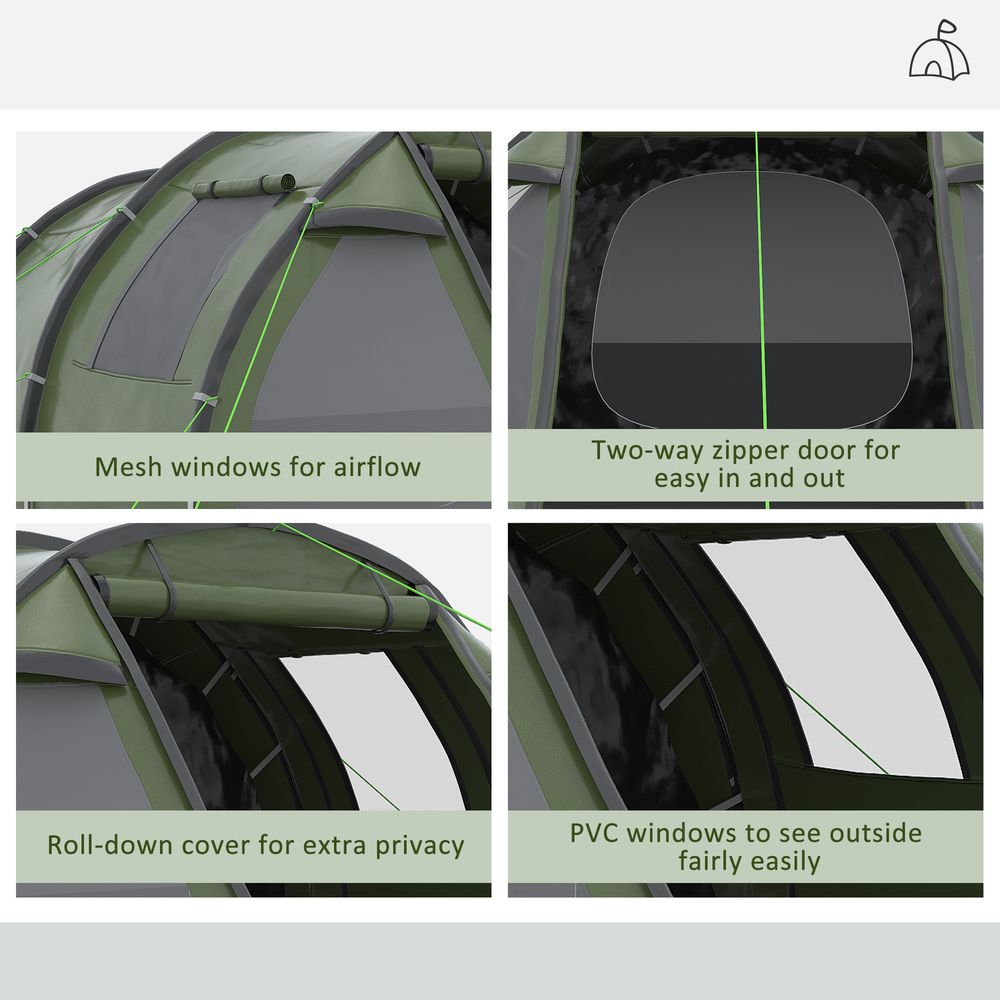 Mesh windows for airflow

Two-way zipper door for easy in and out

Roll-down cover for extra privacy

PVC windows to see outside fairly easily