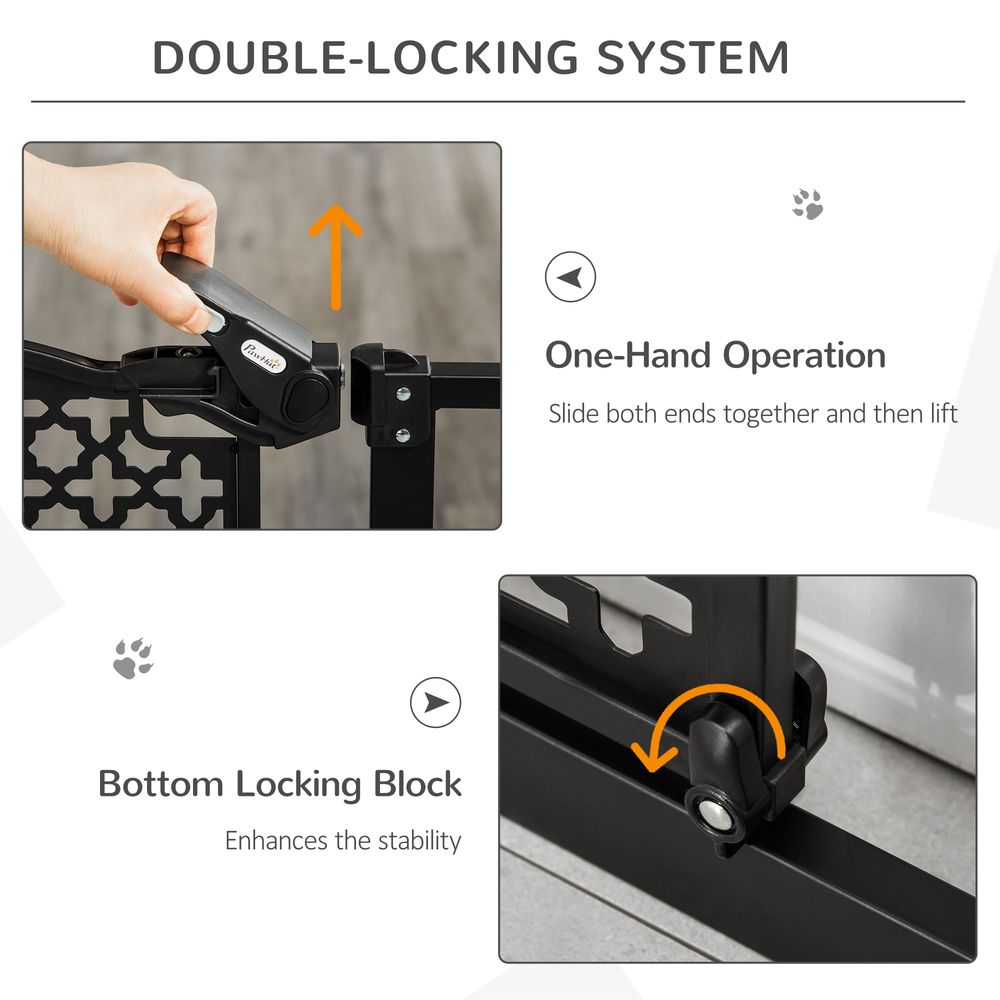 DOUBLE-LOCKING SYSTEM

PawHut

One-Hand Operation

Slide both ends together and then lift

Bottom Locking Block

Enhances the stability