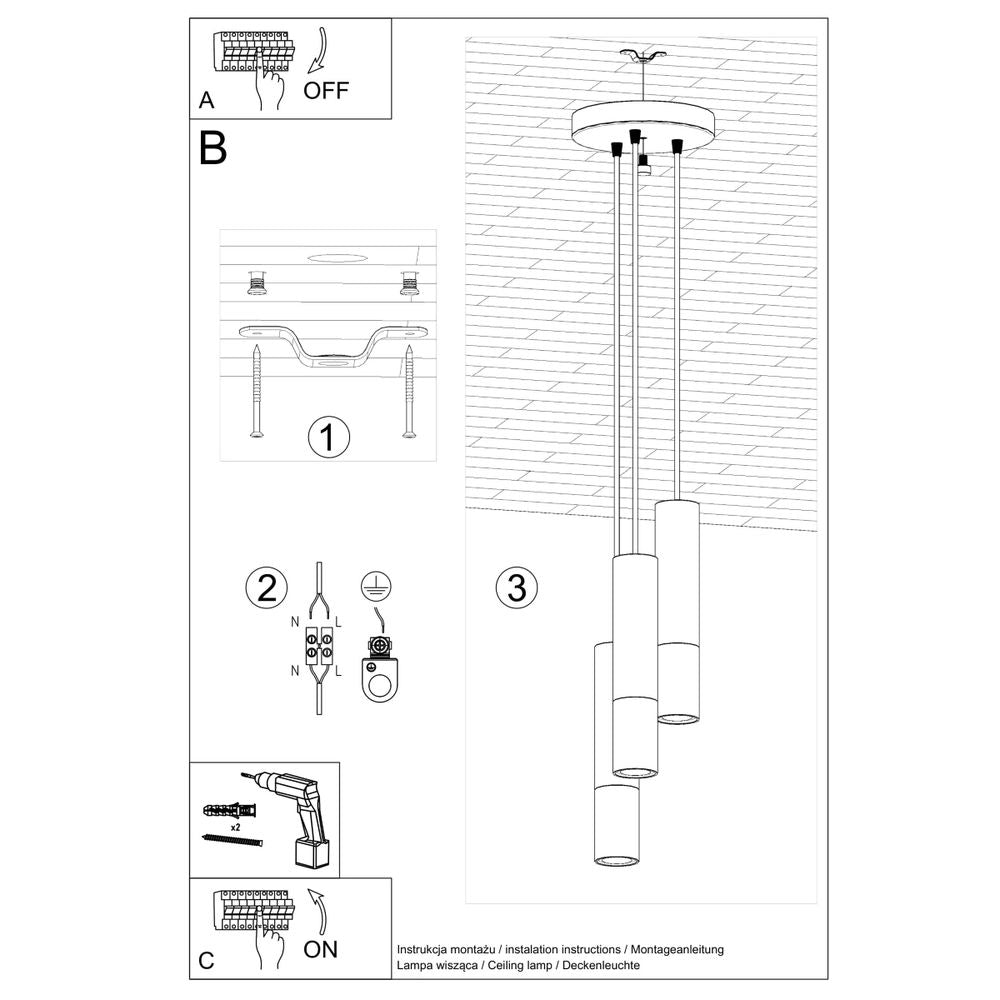 A
OFF
B
1
2
N
L
N
L
3
x2
C
ON
Instrukcja montażu / instalation instructions / Montageanleitung
Lampa wisząca / Ceiling lamp / Deckenleuchte