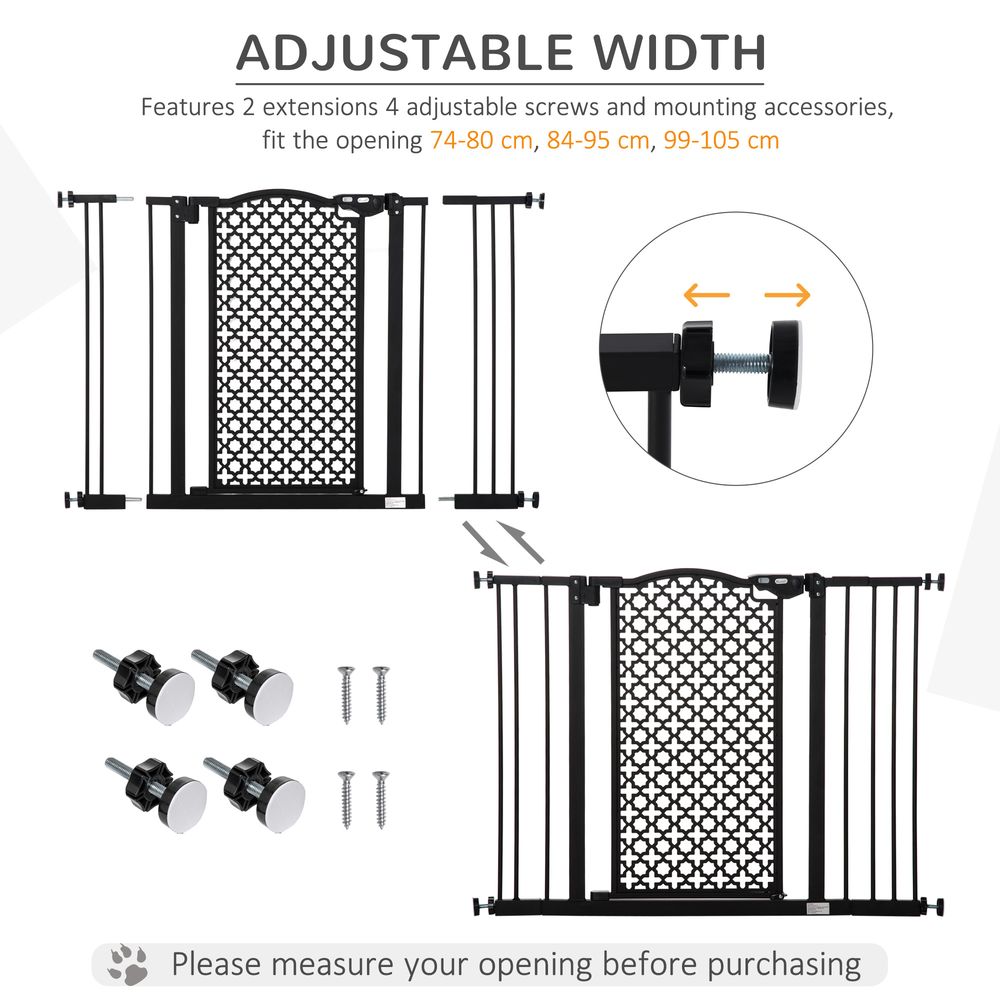 ADJUSTABLE WIDTH

Features 2 extensions 4 adjustable screws and mounting accessories, fit the opening 74-80 cm, 84-95 cm, 99-105 cm

Please measure your opening before purchasing