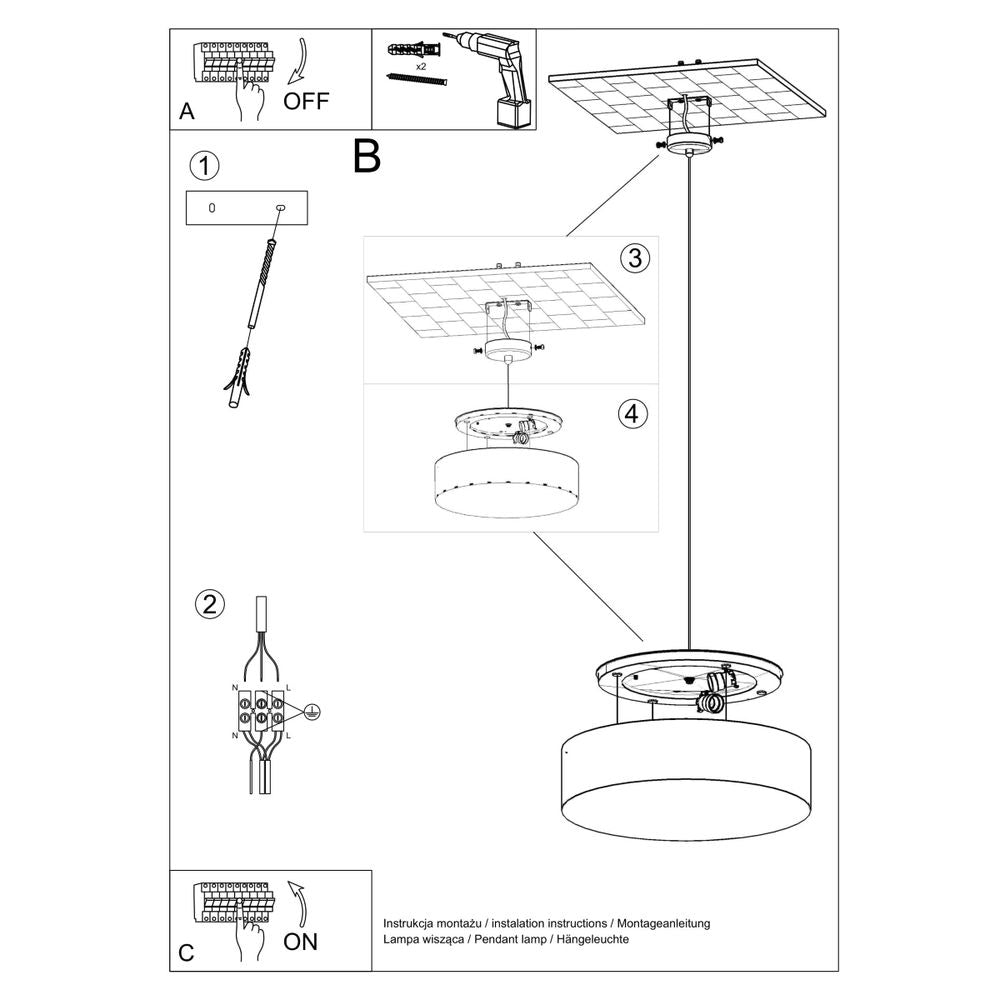 A
OFF
x2
B
1
3
4
2
N
L
N
L
C
ON
Instrukcja montażu / instalation instructions / Montageanleitung
Lampa wisząca / Pendant lamp / Hängeleuchte